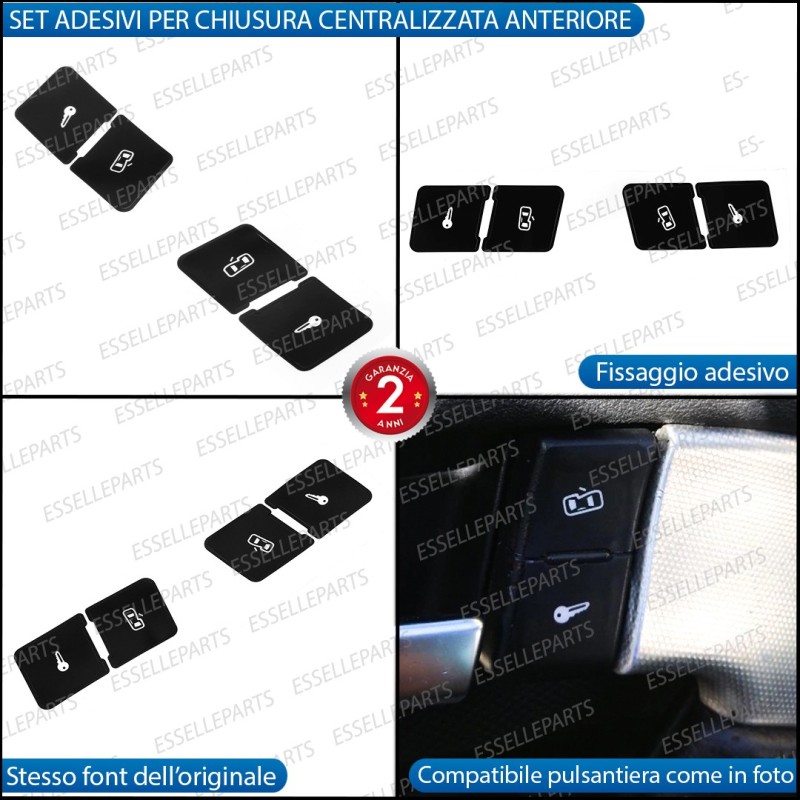 SET ADESIVI PER CHIUSURA CENTRALIZZATA ANTERIORE

ESSELLEPARTS

Fissaggio adesivo

GARANZIA
2
ANNI

Stesso font dell'originale

Compatibile pulsantiera come in foto