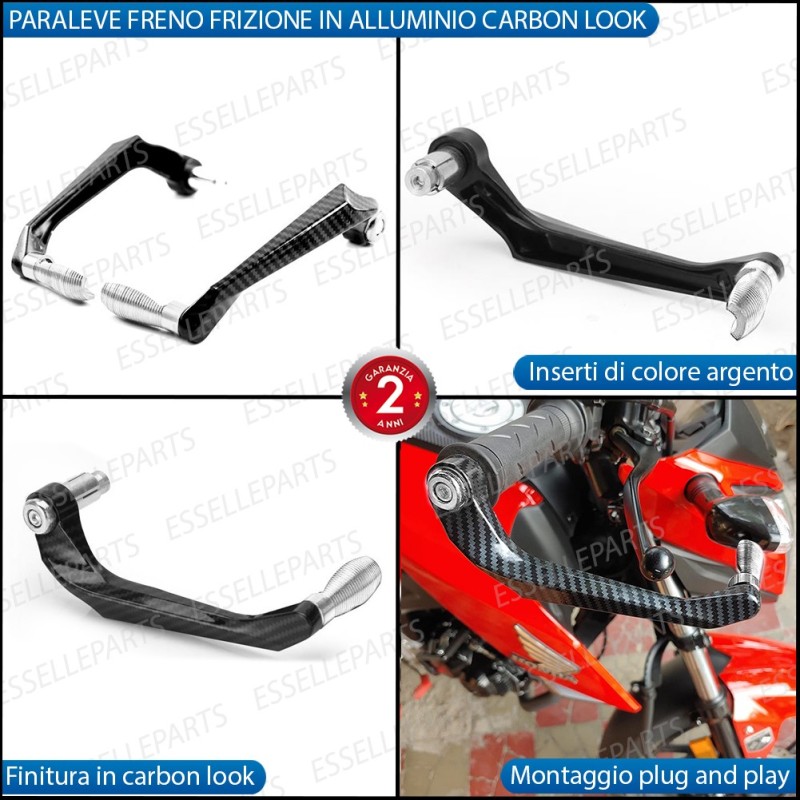 PARALEVE FRENO FRIZIONE IN ALLUMINIO CARBON LOOK

ESSELLEPARTS

Inserti di colore argento

GARANZIA 2 ANNI

Finitura in carbon look

Montaggio plug and play