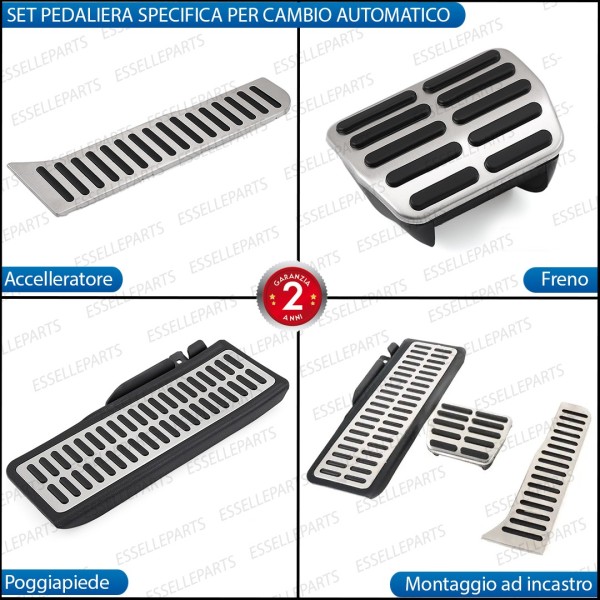 SET PEDALIERA SPECIFICA PER CAMBIO AUTOMATICO

ESSELLEPARTS

Accelleratore

Freno

GARANZIA 2 ANNI

Poggiapiede

Montaggio ad incastro