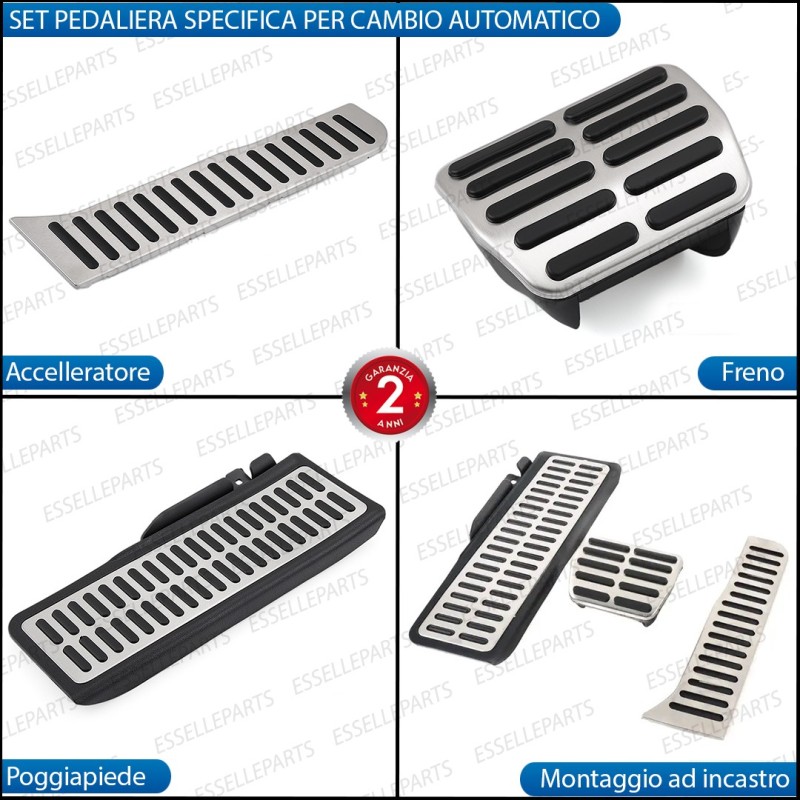 SET PEDALIERA SPECIFICA PER CAMBIO AUTOMATICO

Accelleratore

Freno

GARANZIA 2 ANNI

Poggiapiede

Montaggio ad incastro

ESSELLEPARTS