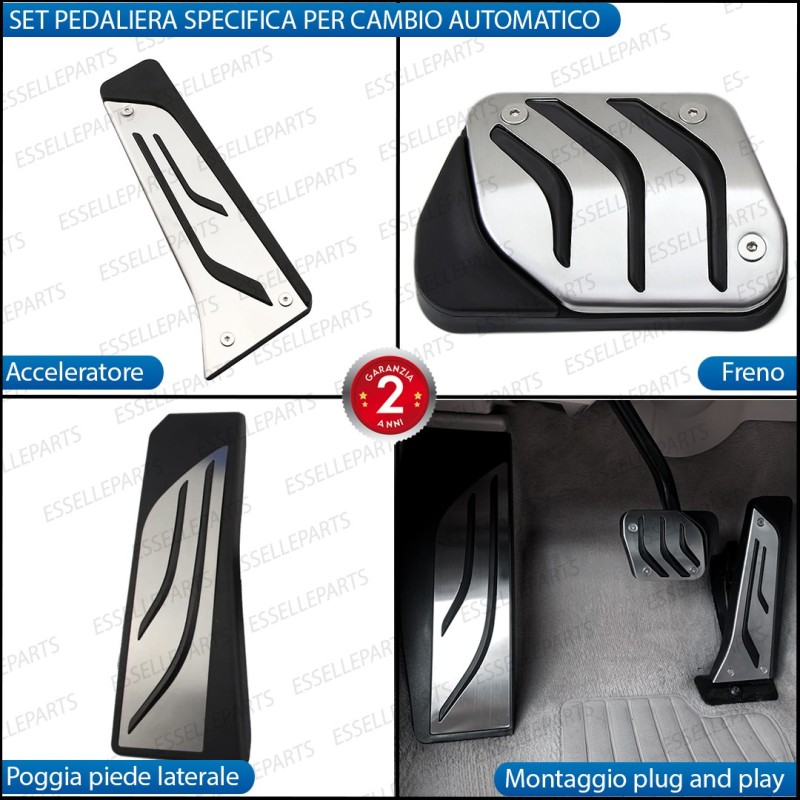 SET PEDALIERA SPECIFICA PER CAMBIO AUTOMATICO

Acceleratore

Freno

GARANZIA
2
ANNI

Poggia piede laterale

Montaggio plug and play

ESSELLEPARTS