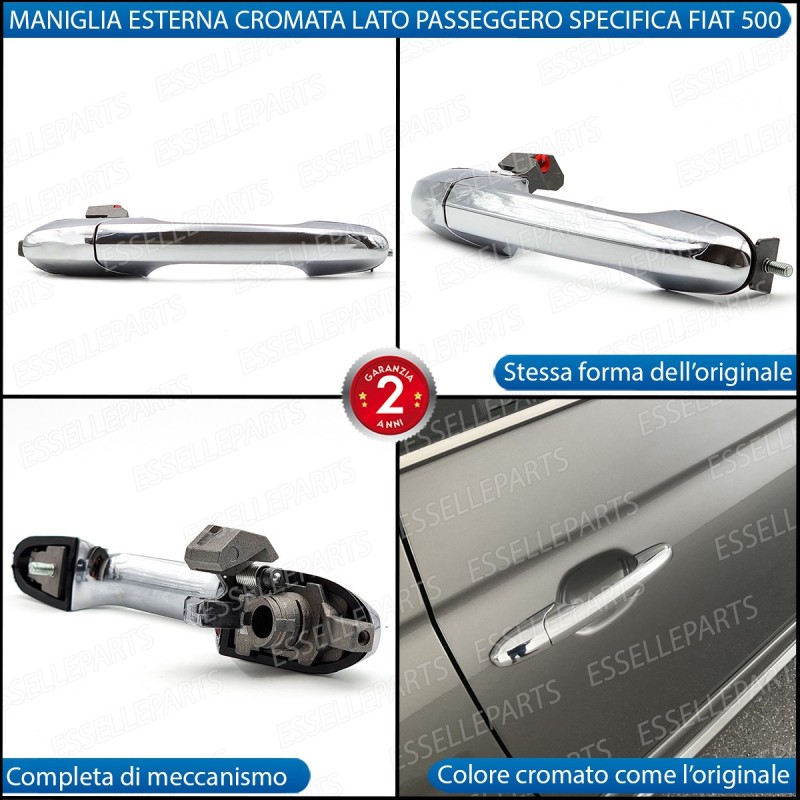 MANIGLIA ESTERNA CROMATA LATO PASSEGGERO SPECIFICA FIAT 500

ESSELLEPARTS

Stessa forma dell'originale

GARANZIA 2 ANNI

Completa di meccanismo

Colore cromato come l'originale