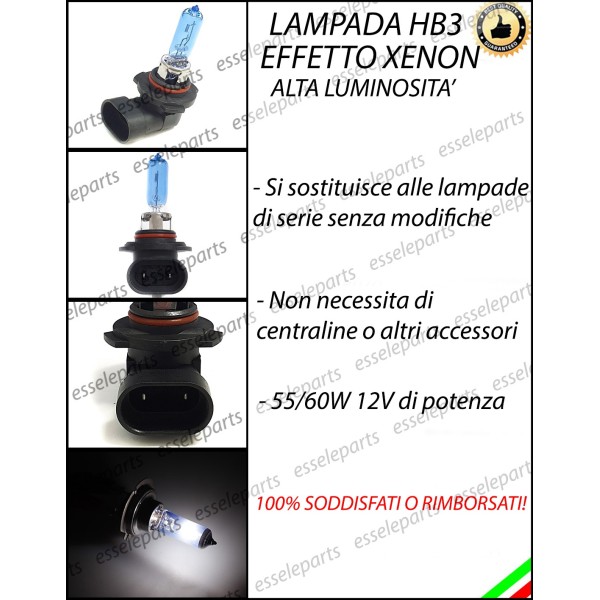 LAMPADA HB3
EFFETTO XENON
ALTA LUMINOSITA'

BEST QUALITY GUARANTEED

- Si sostituisce alle lampade di serie senza modifiche

- Non necessita di centraline o altri accessori

- 55/60W 12V di potenza

100% SODDISFATI O RIMBORSATI!

esseleparts