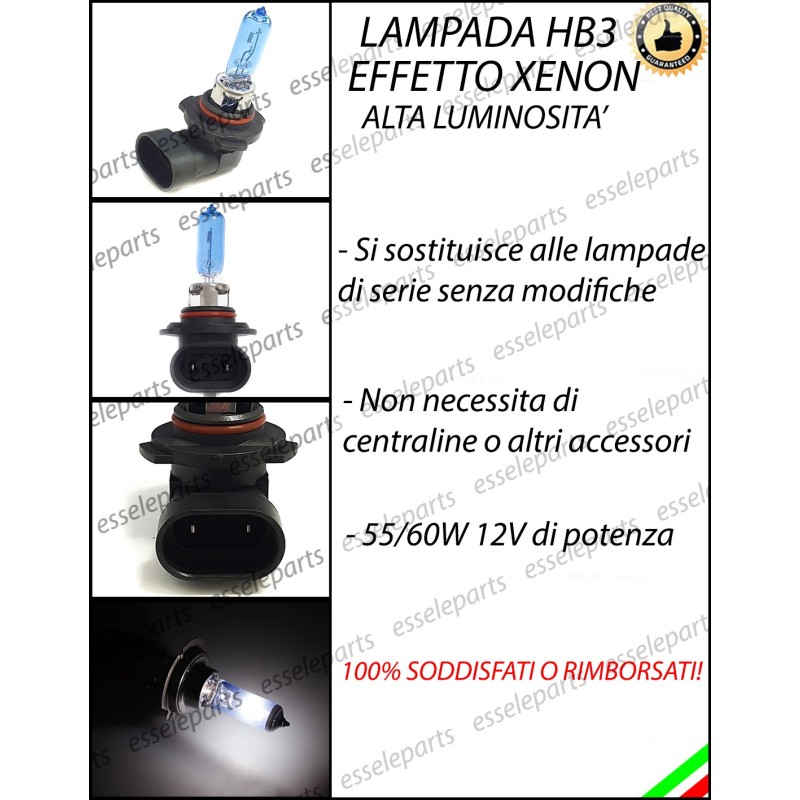 LAMPADA HB3
EFFETTO XENON
ALTA LUMINOSITA'

BEST QUALITY GUARANTEED

- Si sostituisce alle lampade di serie senza modifiche

- Non necessita di centraline o altri accessori

- 55/60W 12V di potenza

100% SODDISFATI O RIMBORSATI!

esseleparts