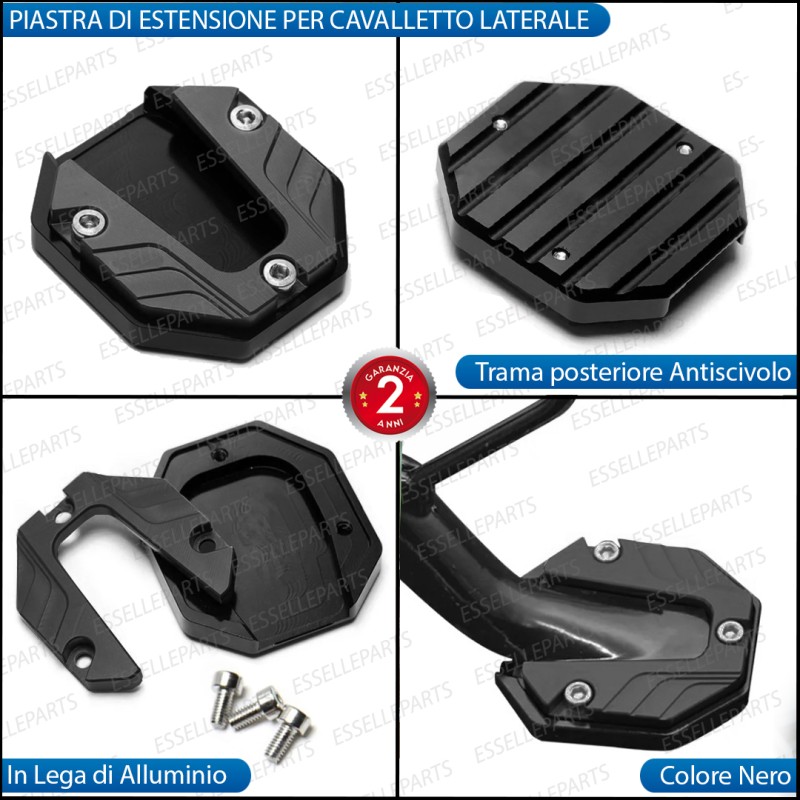 PIASTRA DI ESTENSIONE PER CAVALLETTO LATERALE

ESSELLEPARTS

Trama posteriore Antiscivolo

GARANZIA
2
ANNI

In Lega di Alluminio

Colore Nero