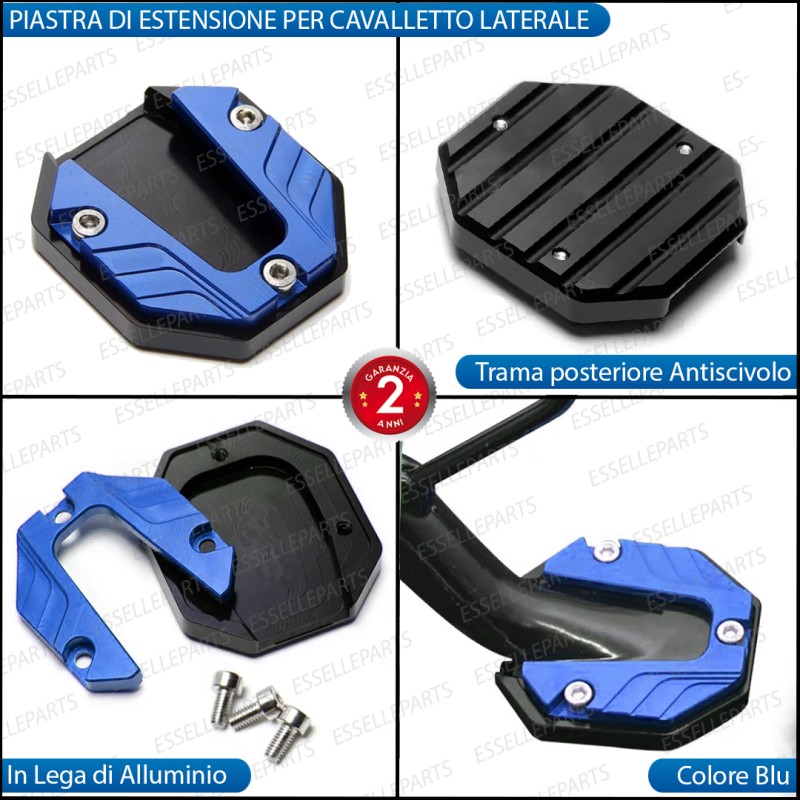 PIASTRA DI ESTENSIONE PER CAVALLETTO LATERALE

ESSELLEPARTS

Trama posteriore Antiscivolo

GARANZIA 2 ANNI

In Lega di Alluminio

Colore Blu