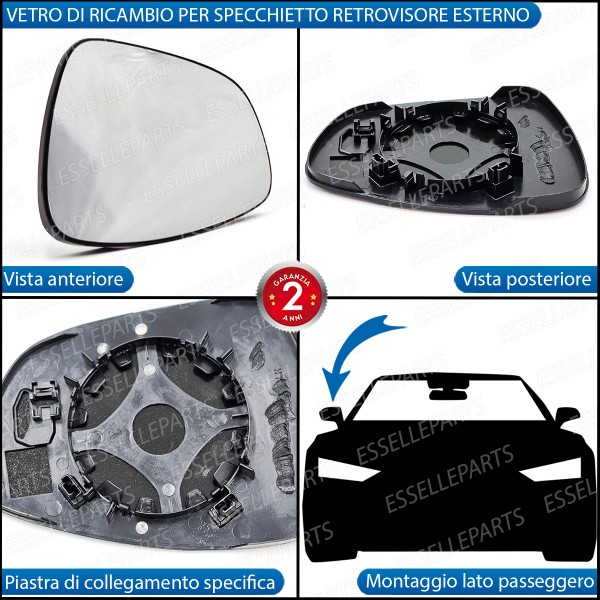 VETRO DI RICAMBIO PER SPECCHIETTO RETROVISORE ESTERNO

ESSELLEPARTS

Vista anteriore

Vista posteriore

GARANZIA 2 ANNI

Piastra di collegamento specifica

Montaggio lato passeggero