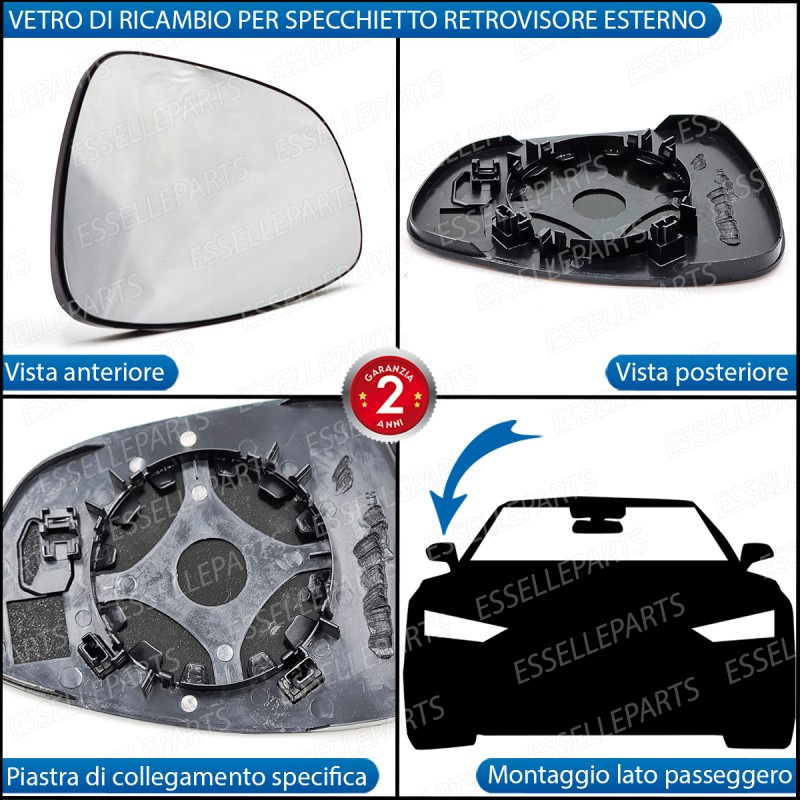 VETRO DI RICAMBIO PER SPECCHIETTO RETROVISORE ESTERNO

Vista anteriore

Vista posteriore

GARANZIA 2 ANNI

Piastra di collegamento specifica

Montaggio lato passeggero

ESSELLEPARTS