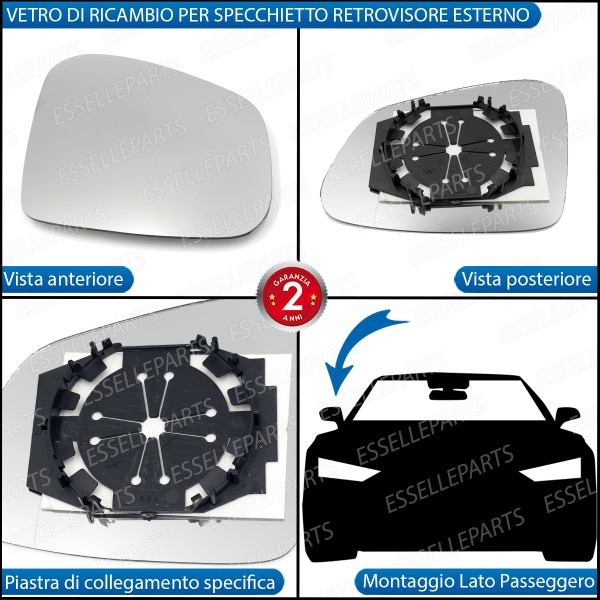 VETRO DI RICAMBIO PER SPECCHIETTO RETROVISORE ESTERNO

ESSELLEPARTS

Vista anteriore

Vista posteriore

GARANZIA 2 ANNI

Piastra di collegamento specifica

Montaggio Lato Passeggero