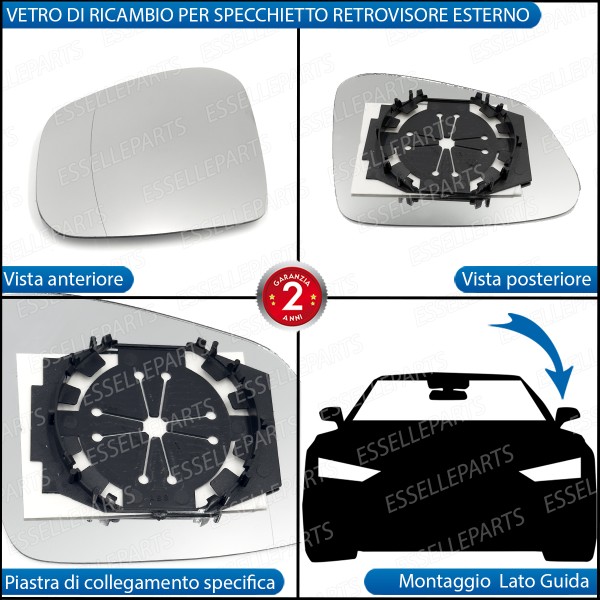 VETRO DI RICAMBIO PER SPECCHIETTO RETROVISORE ESTERNO

ESSELLEPARTS

Vista anteriore

Vista posteriore

GARANZIA 2 ANNI

Piastra di collegamento specifica

Montaggio Lato Guida