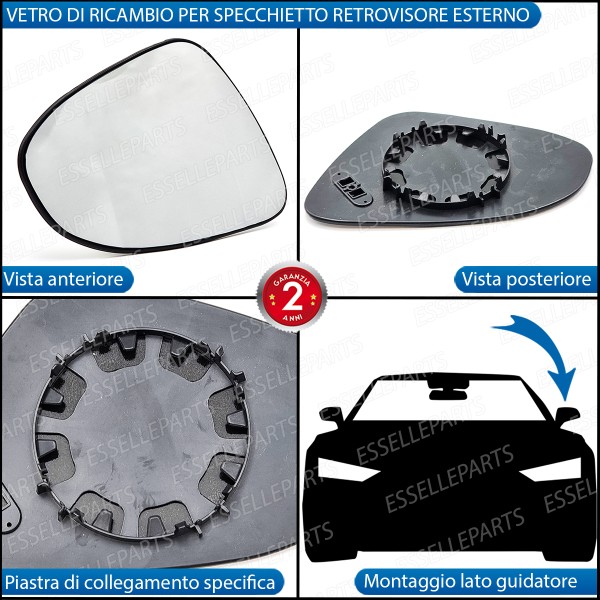 VETRO DI RICAMBIO PER SPECCHIETTO RETROVISORE ESTERNO

Vista anteriore

Vista posteriore

GARANZIA 2 ANNI

Piastra di collegamento specifica

Montaggio lato guidatore

ESSELLEPARTS