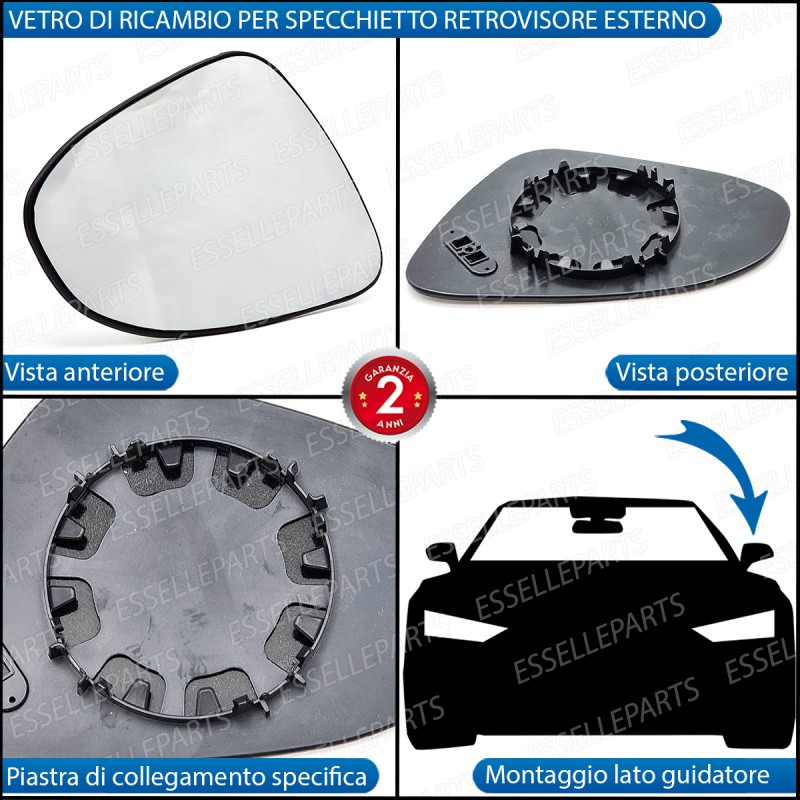 VETRO DI RICAMBIO PER SPECCHIETTO RETROVISORE ESTERNO

ESSELLEPARTS

Vista anteriore

Vista posteriore

GARANZIA 2 ANNI

Piastra di collegamento specifica

Montaggio lato guidatore