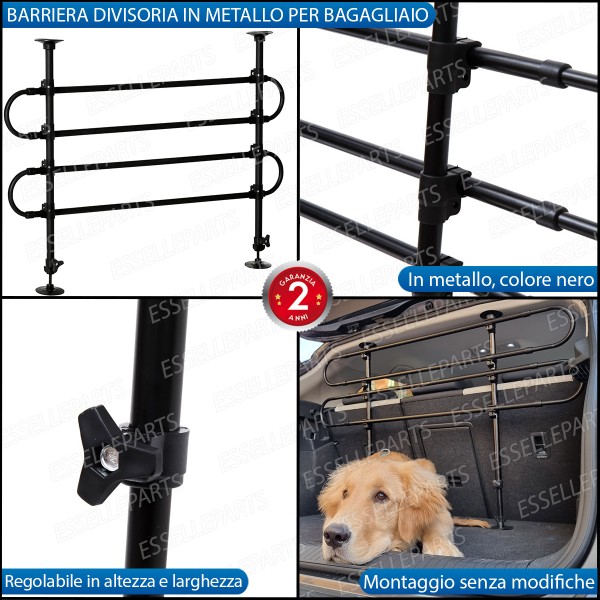 BARRIERA DIVISORIA IN METALLO PER BAGAGLIAIO

ESSELLEPARTS

In metallo, colore nero

GARANZIA
2
ANNI

Regolabile in altezza e larghezza

Montaggio senza modifiche