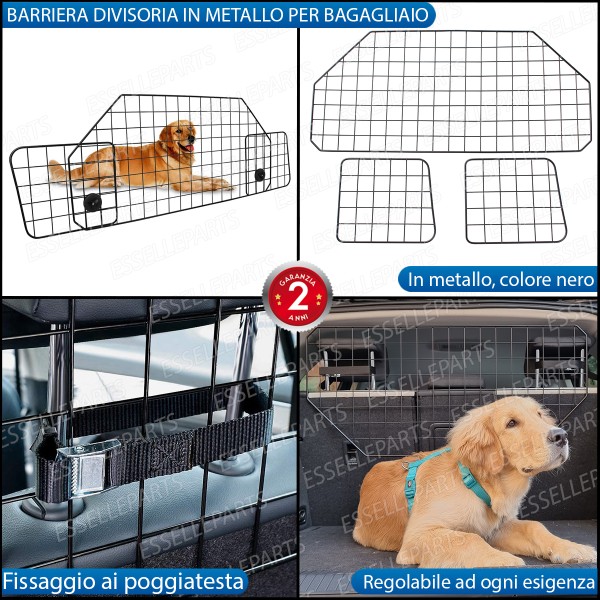 BARRIERA DIVISORIA IN METALLO PER BAGAGLIAIO

ESSELLEPARTS

In metallo, colore nero

GARANZIA 2 ANNI

Fissaggio ai poggiatesta

Regolabile ad ogni esigenza