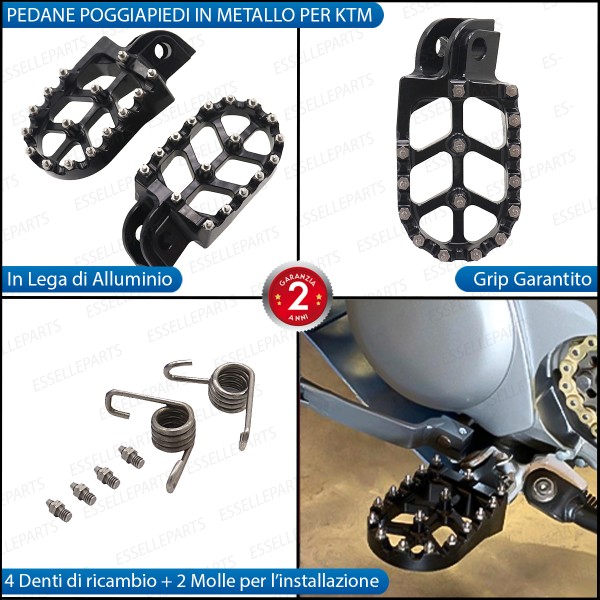 PEDANE POGGIAPIEDI IN METALLO PER KTM

In Lega di Alluminio

Grip Garantito

GARANZIA
2
ANNI

4 Denti di ricambio + 2 Molle per l'installazione

ESSELLEPARTS