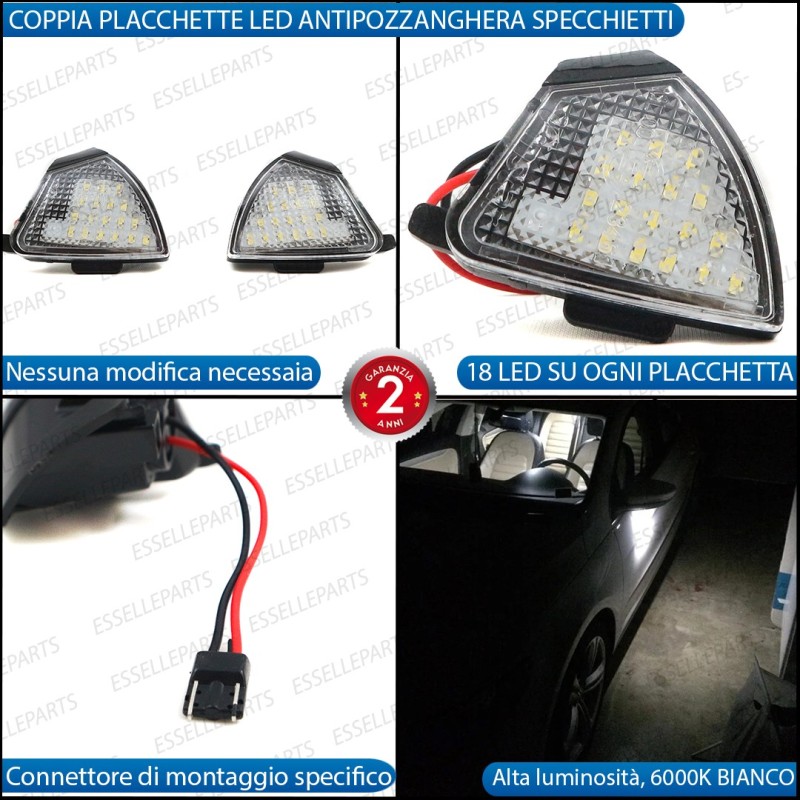 COPPIA PLACCHETTE LED ANTIPOZZANGHERA SPECCHIETTI

ESSELLEPARTS

Nessuna modifica necessaia

GARANZIA 2 ANNI

18 LED SU OGNI PLACCHETTA

Connettore di montaggio specifico

Alta luminosità, 6000K BIANCO