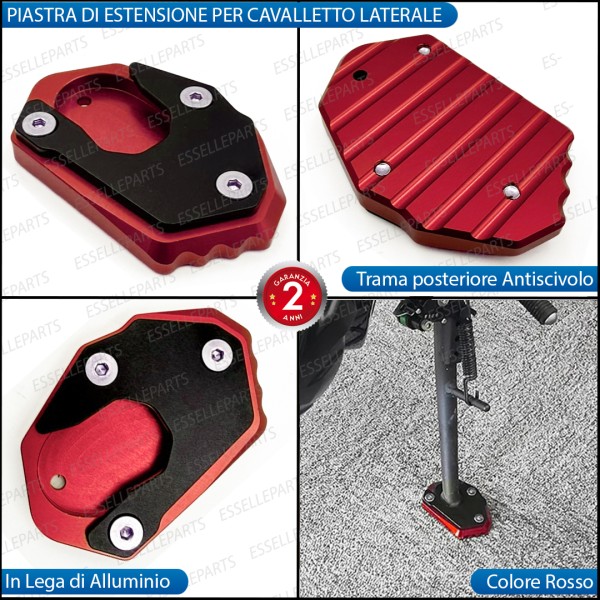 PIASTRA DI ESTENSIONE PER CAVALLETTO LATERALE

ESSELLEPARTS

Trama posteriore Antiscivolo

GARANZIA
2
ANNI

In Lega di Alluminio

Colore Rosso