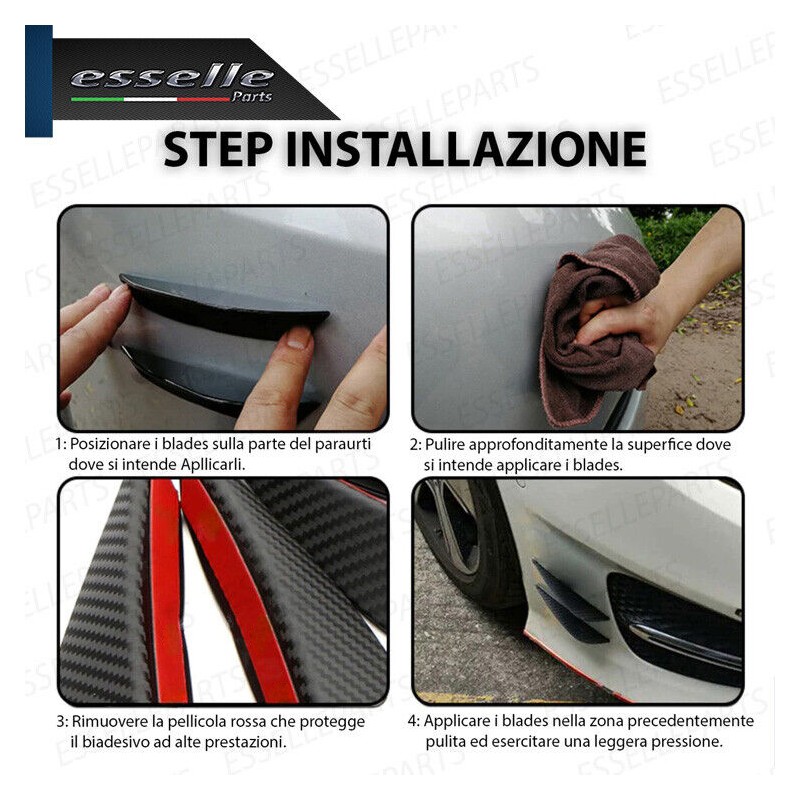 esselle Parts

STEP INSTALLAZIONE

1: Posizionare i blades sulla parte del paraurti dove si intende Apllicarli.

2: Pulire approfonditamente la superfice dove si intende applicare i blades.

3: Rimuovere la pellicola rossa che protegge il biadesivo ad alte prestazioni.

4: Applicare i blades nella zona precedentemente pulita ed esercitare una leggera pressione.

ESSELLEPARTS