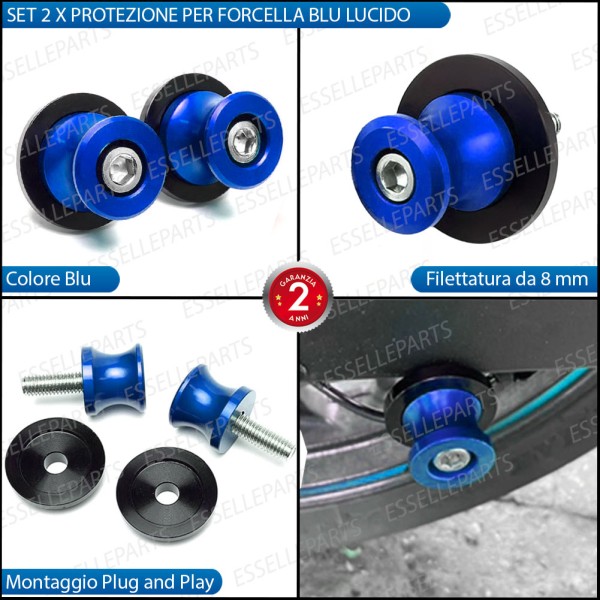 SET 2 X PROTEZIONE PER FORCELLA BLU LUCIDO

ESSELLEPARTS

Colore Blu

Filettatura da 8 mm

GARANZIA 2 ANNI

Montaggio Plug and Play