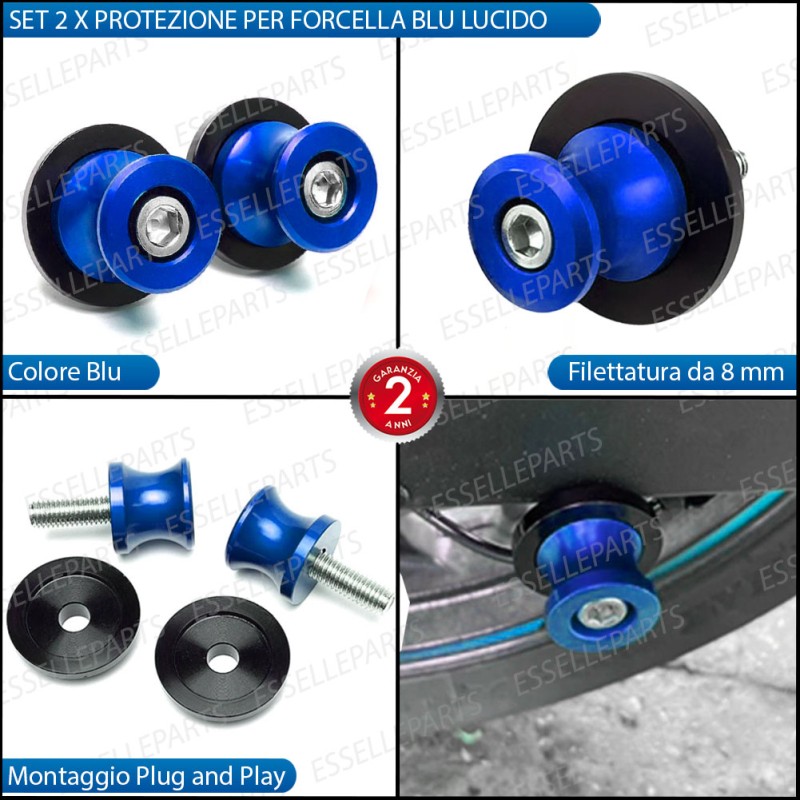 SET 2 X PROTEZIONE PER FORCELLA BLU LUCIDO

ESSELLEPARTS

Colore Blu

Filettatura da 8 mm

GARANZIA 2 ANNI

Montaggio Plug and Play