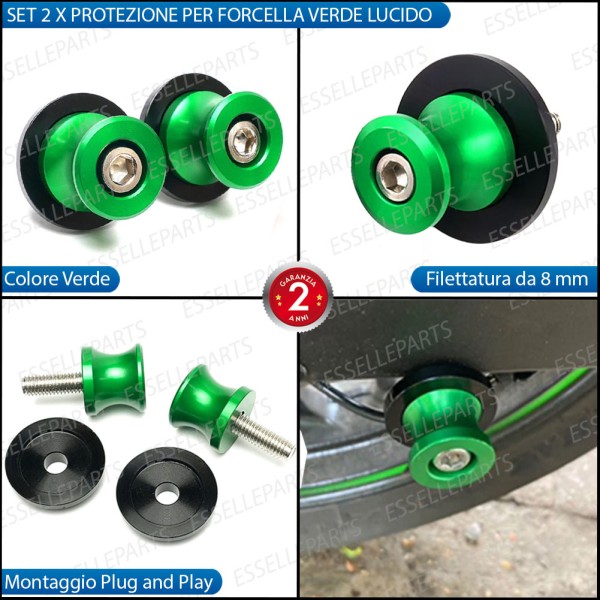 SET 2 X PROTEZIONE PER FORCELLA VERDE LUCIDO

ESSELLEPARTS

Colore Verde

Filettatura da 8 mm

GARANZIA 2 ANNI

Montaggio Plug and Play