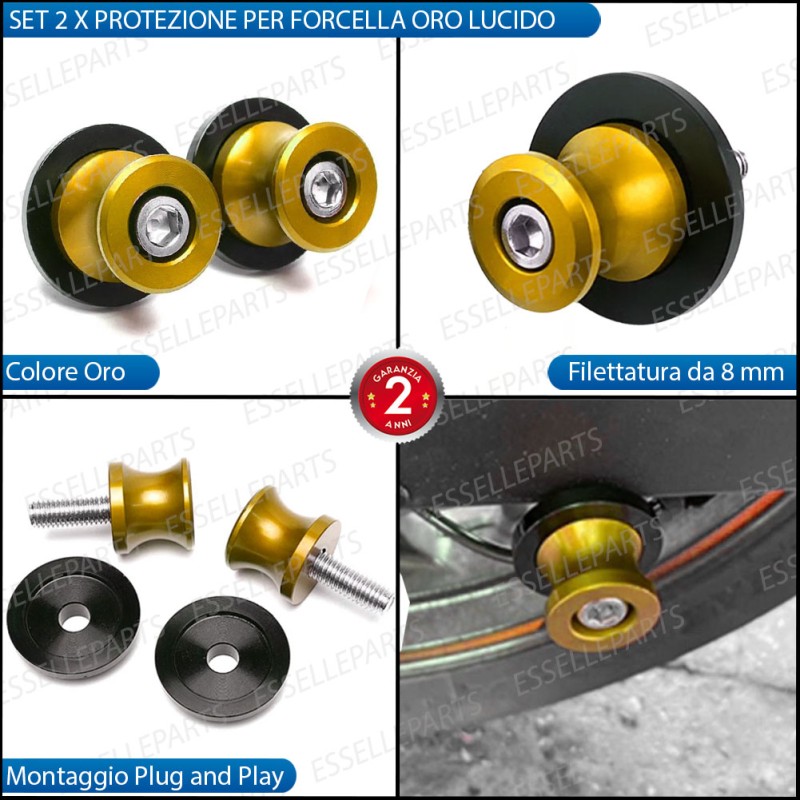 SET 2 X PROTEZIONE PER FORCELLA ORO LUCIDO

ESSELLEPARTS

Colore Oro

Filettatura da 8 mm

GARANZIA
2
ANNI

Montaggio Plug and Play