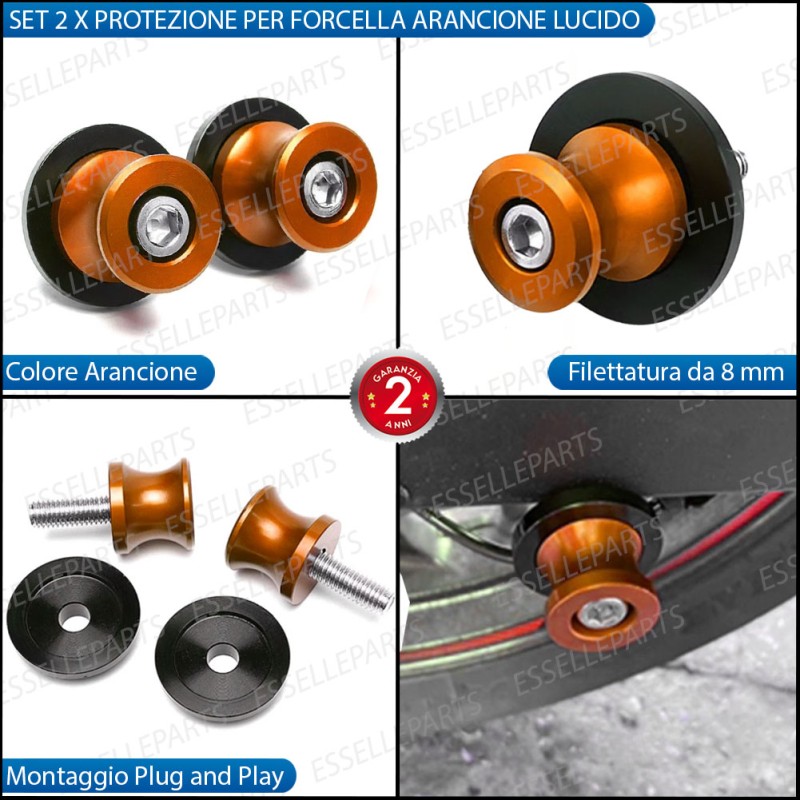 SET 2 X PROTEZIONE PER FORCELLA ARANCIONE LUCIDO

ESSELLEPARTS

Colore Arancione

Filettatura da 8 mm

GARANZIA
2
ANNI

Montaggio Plug and Play